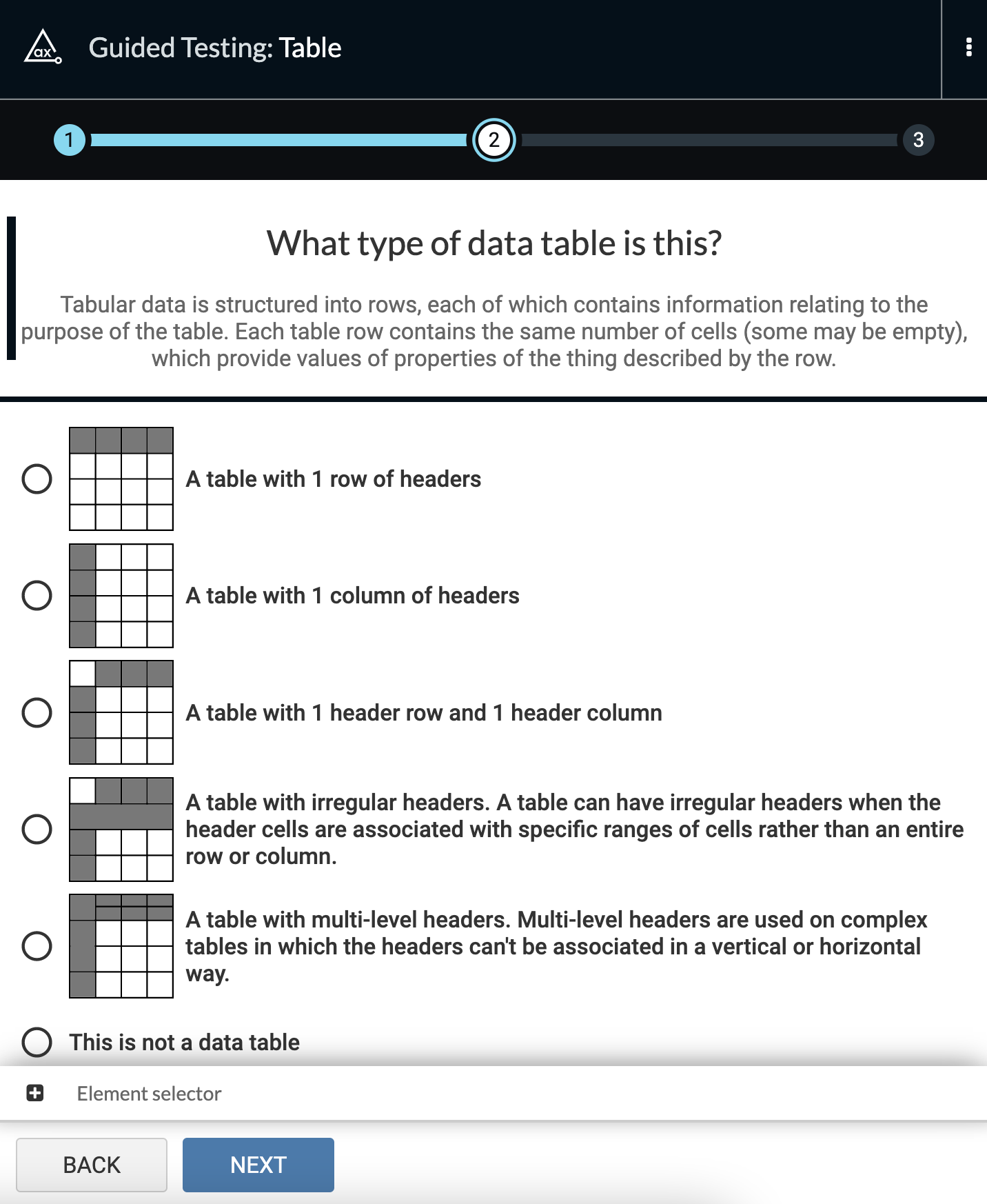 ax

Guided Testing: Table

1

2

3

What type of data table is this?

Tabular data is structured into rows, each of which contains information relating to the purpose of the table. Each table row contains the same number of cells (some may be empty), which provide values of properties of the thing described by the row.

A table with 1 row of headers

A table with 1 column of headers

A table with 1 header row and 1 header column

A table with irregular headers. A table can have irregular headers when the header cells are associated with specific ranges of cells rather than an entire row or column.

A table with multi-level headers. Multi-level headers are used on complex tables in which the headers can't be associated in a vertical or horizontal way.

This is not a data table

Element selector

BACK

NEXT